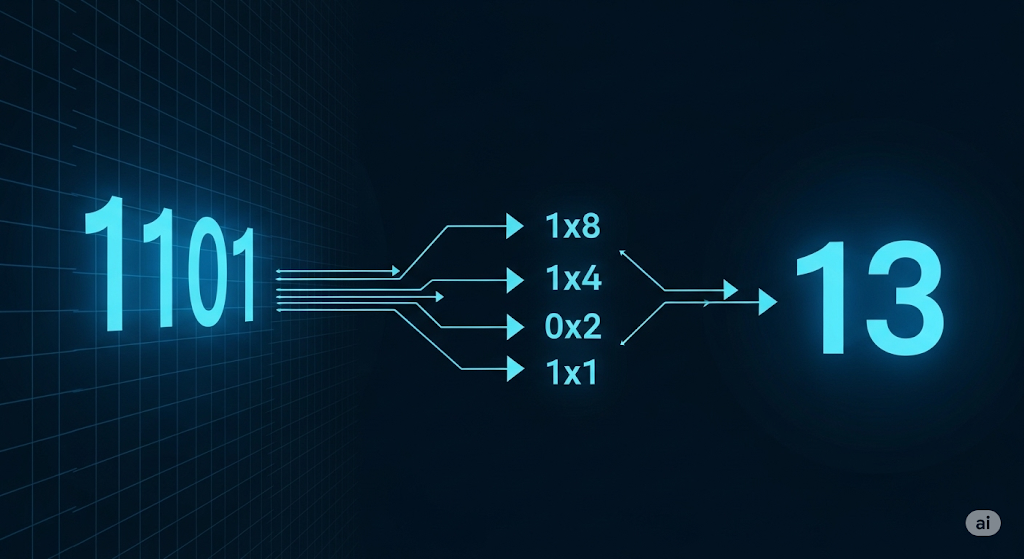 1101

1x8
1x4
0x2
1x1

13

ai