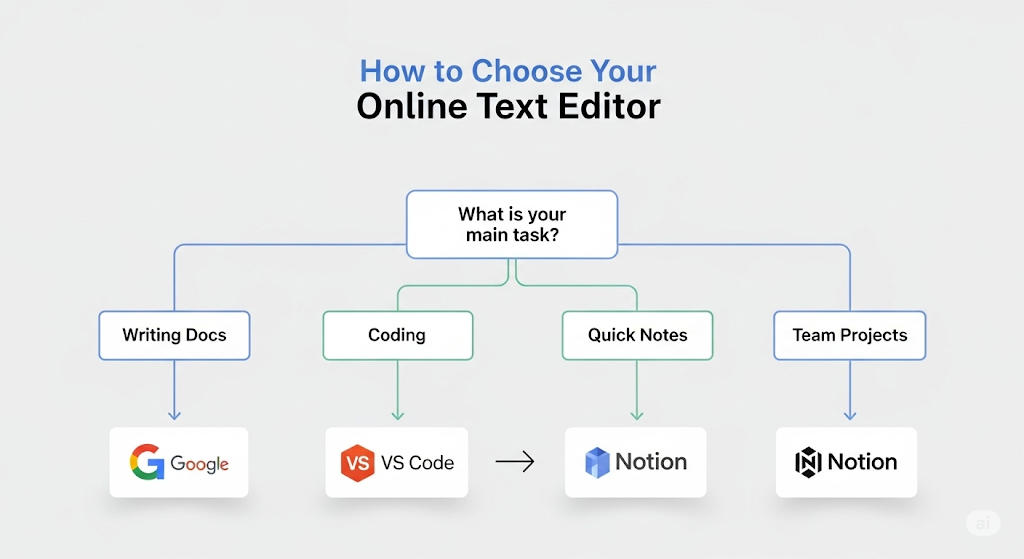 How to Choose Your
Online Text Editor

What is your main task?

Writing Docs

Coding

Quick Notes

Team Projects

Google

VS VS Code

Notion

Notion

ai