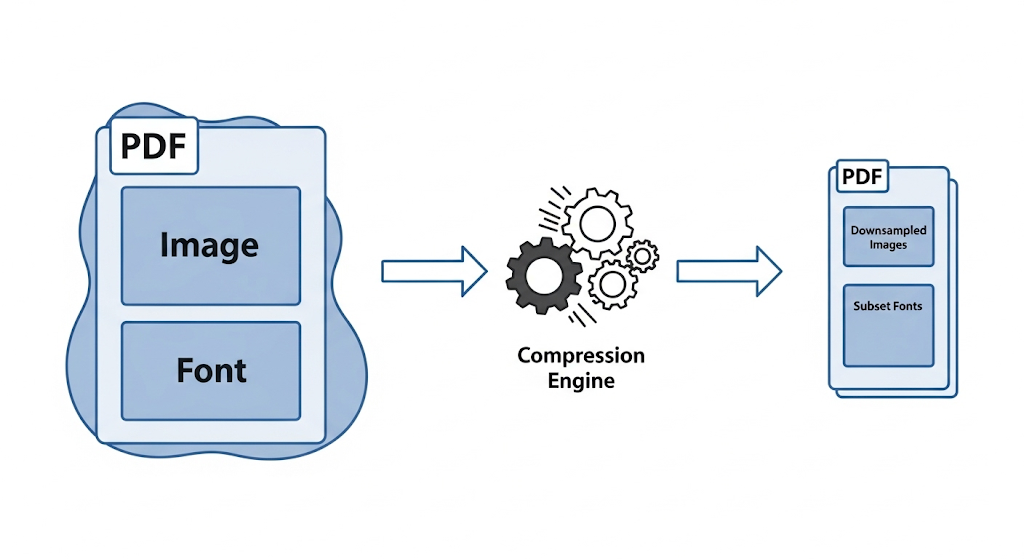 PDF

Image

Font

Compression Engine

PDF

Downsampled Images

Subset Fonts