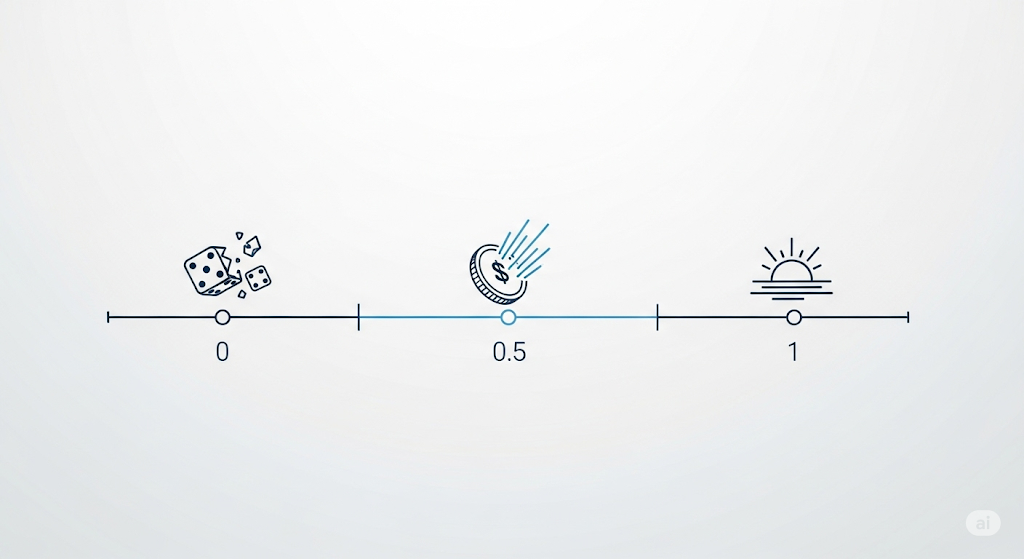 $
0

0.5

1

ai