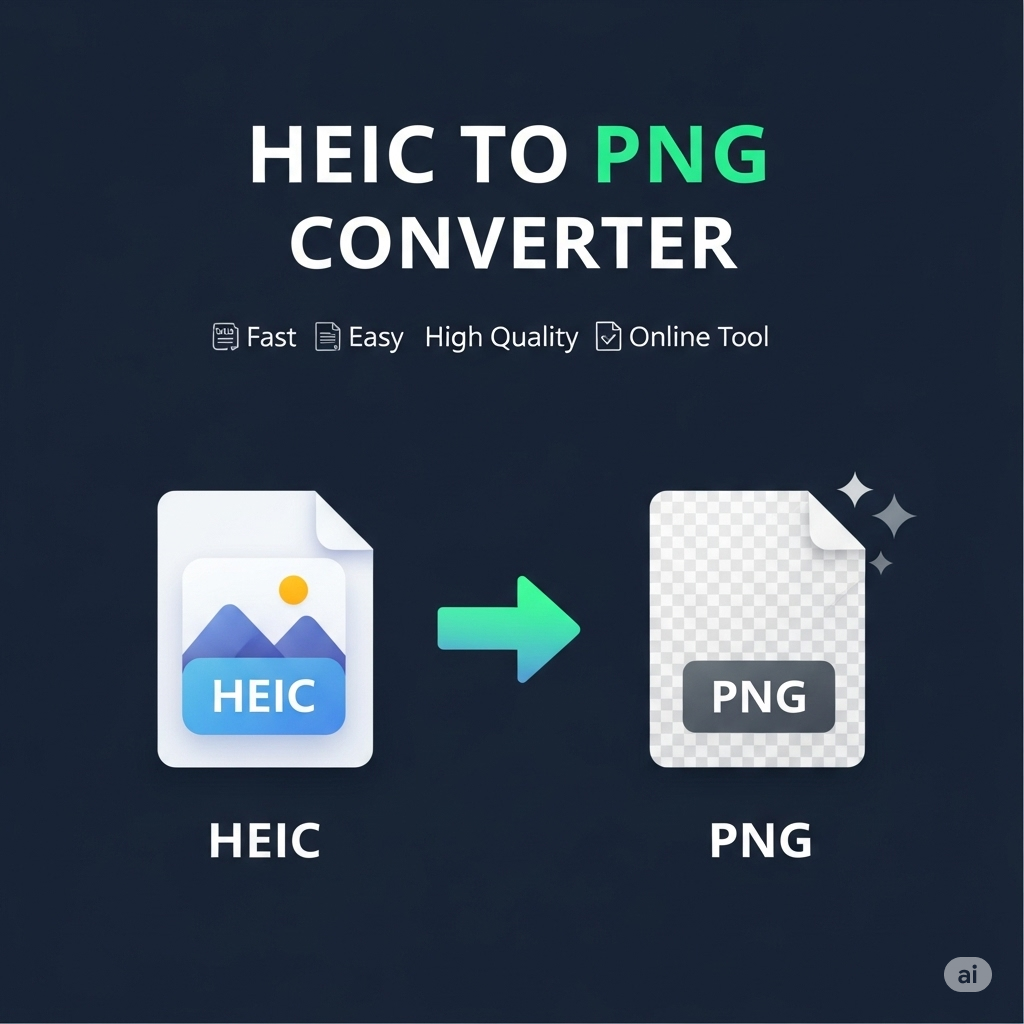 HEIC TO PNG CONVERTER

Fast Easy High Quality Online Tool

HEIC

PNG

HEIC

PNG

ai