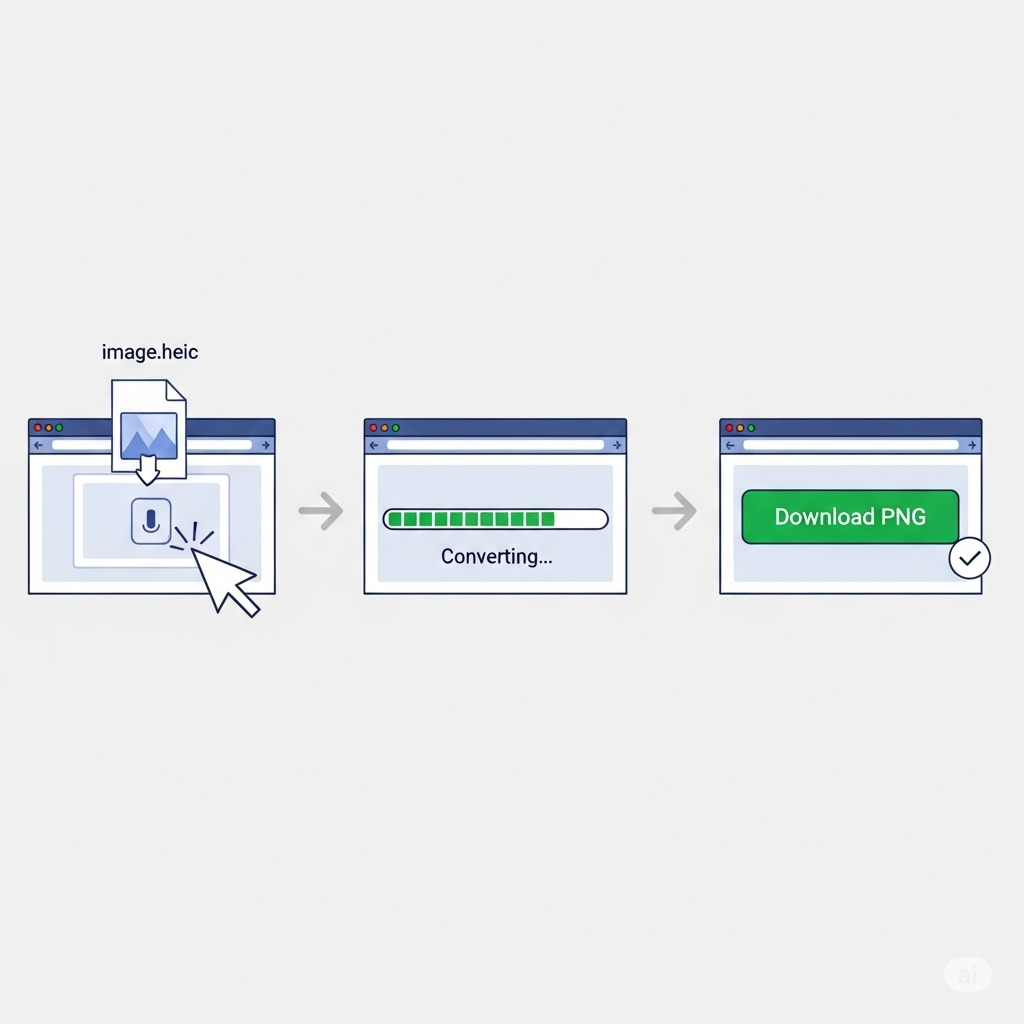 image.heic

Converting...

Download PNG

ai